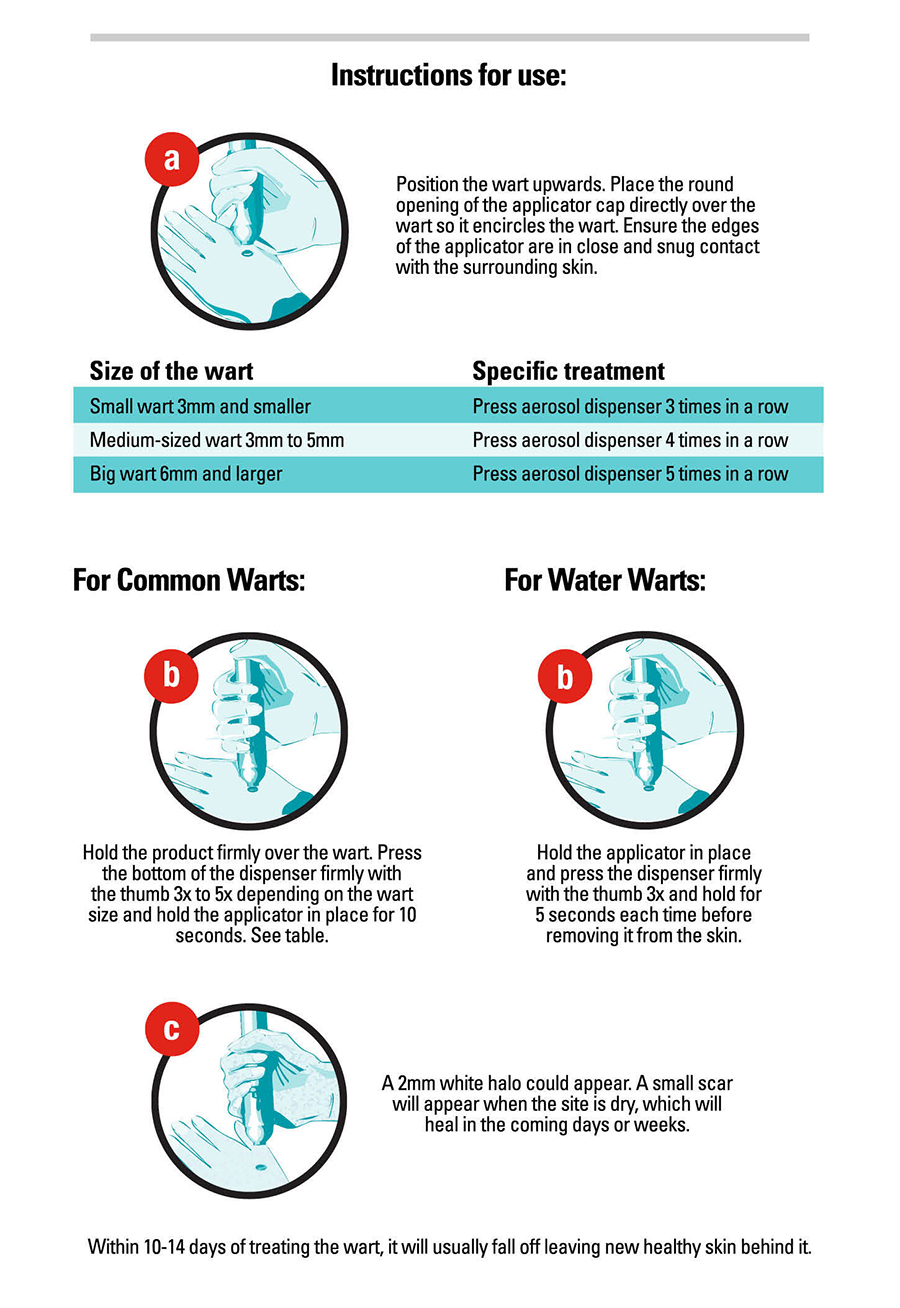 Instructions for use:

a

Position the wart upwards. Place the round opening of the applicator cap directly over the wart so it encircles the wart. Ensure the edges of the applicator are in close and snug contact with the surrounding skin.

| Size of the wart | Specific treatment |
|---|---|
| Small wart 3mm and smaller | Press aerosol dispenser 3 times in a row |
| Medium-sized wart 3mm to 5mm | Press aerosol dispenser 4 times in a row |
| Big wart 6mm and larger | Press aerosol dispenser 5 times in a row |

For Common Warts:

b

Hold the product firmly over the wart. Press the bottom of the dispenser firmly with the thumb 3x to 5x depending on the wart size and hold the applicator in place for 10 seconds. See table.

For Water Warts:

b

Hold the applicator in place and press the dispenser firmly with the thumb 3x and hold for 5 seconds each time before removing it from the skin.

c

A 2mm white halo could appear. A small scar will appear when the site is dry, which will heal in the coming days or weeks.

Within 10-14 days of treating the wart, it will usually fall off leaving new healthy skin behind it.